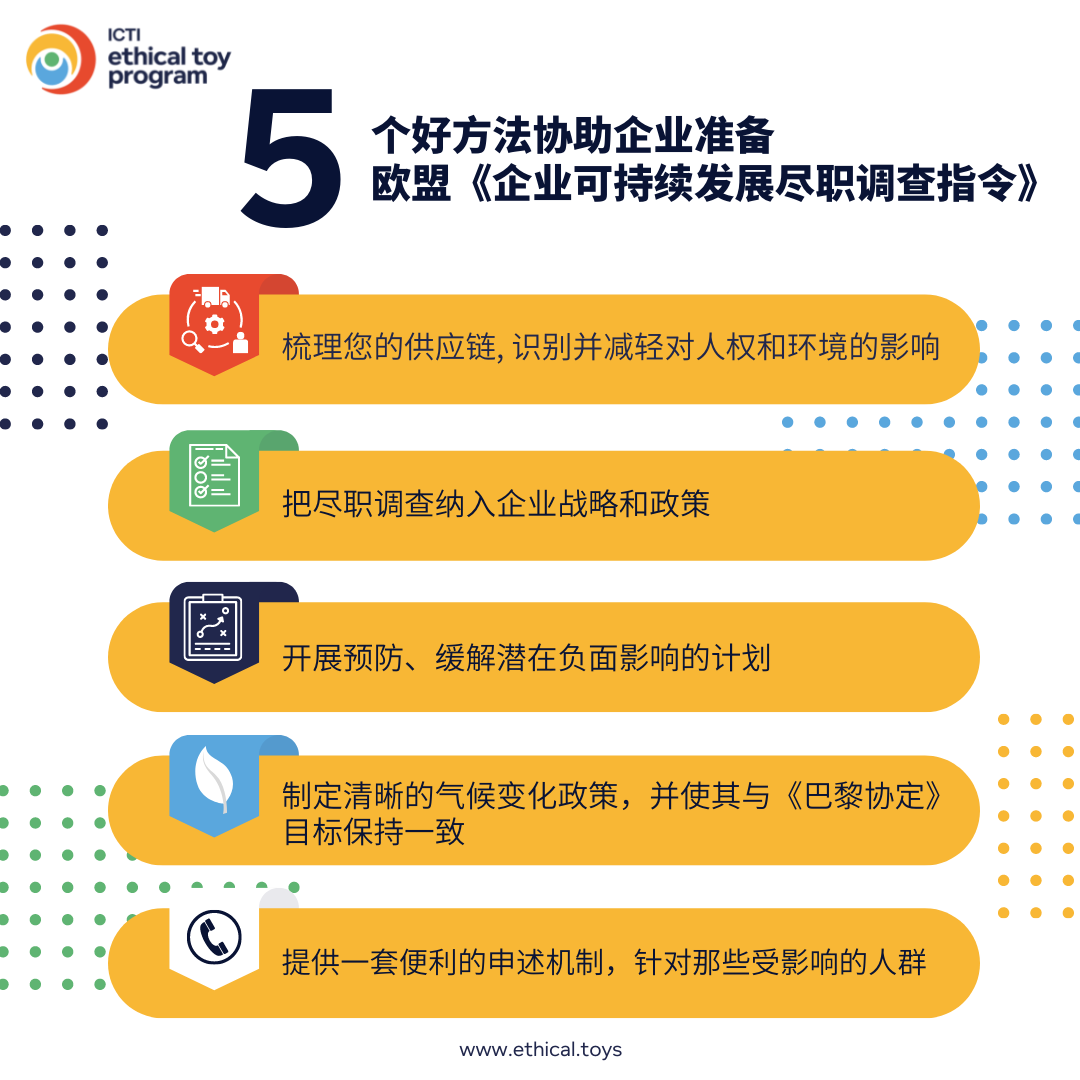 ICTI
ethical toy
program

5 个好方法协助企业准备
欧盟《企业可持续发展尽职调查指令》

梳理您的供应链, 识别并减轻对人权和环境的影响

把尽职调查纳入企业战略和政策

开展预防、缓解潜在负面影响的计划

制定清晰的气候变化政策，并使其与《巴黎协定》目标保持一致

提供一套便利的申述机制，针对那些受影响的人群

www.ethical.toys