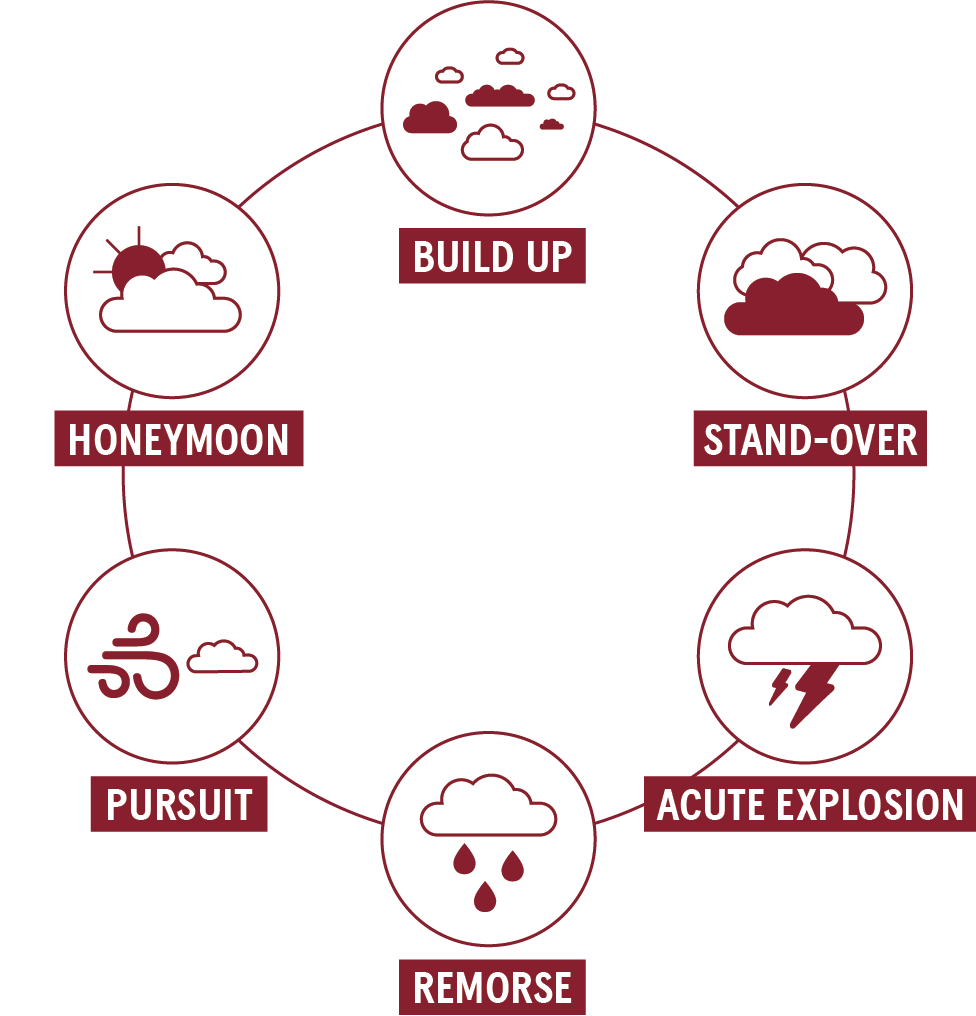 BUILD UP

STAND-OVER

ACUTE EXPLOSION

REMORSE

PURSUIT

HONEYMOON