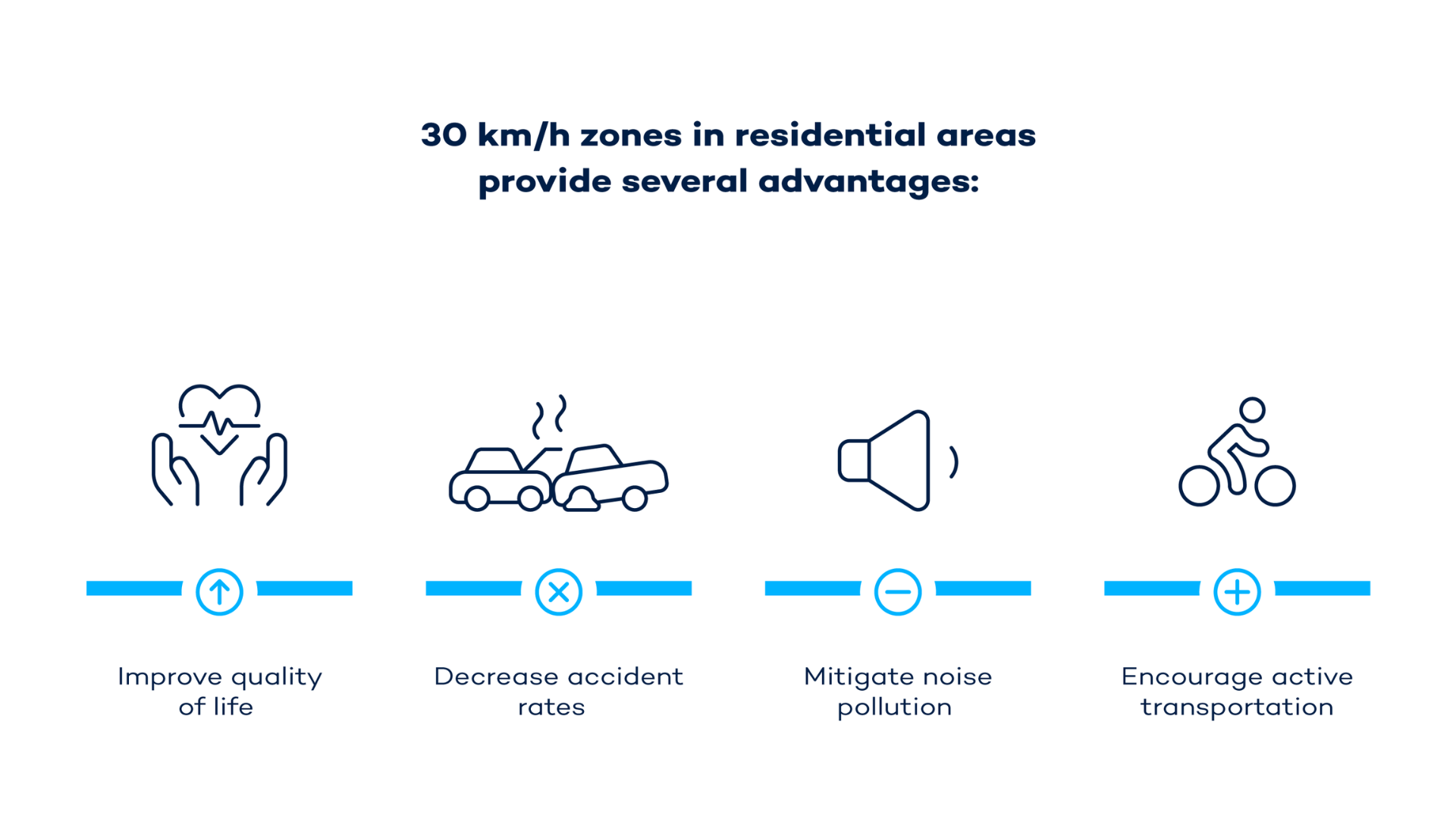 30 km/h zones in residential areas provide several advantages:

Improve quality of life

Decrease accident rates

Mitigate noise pollution

Encourage active transportation