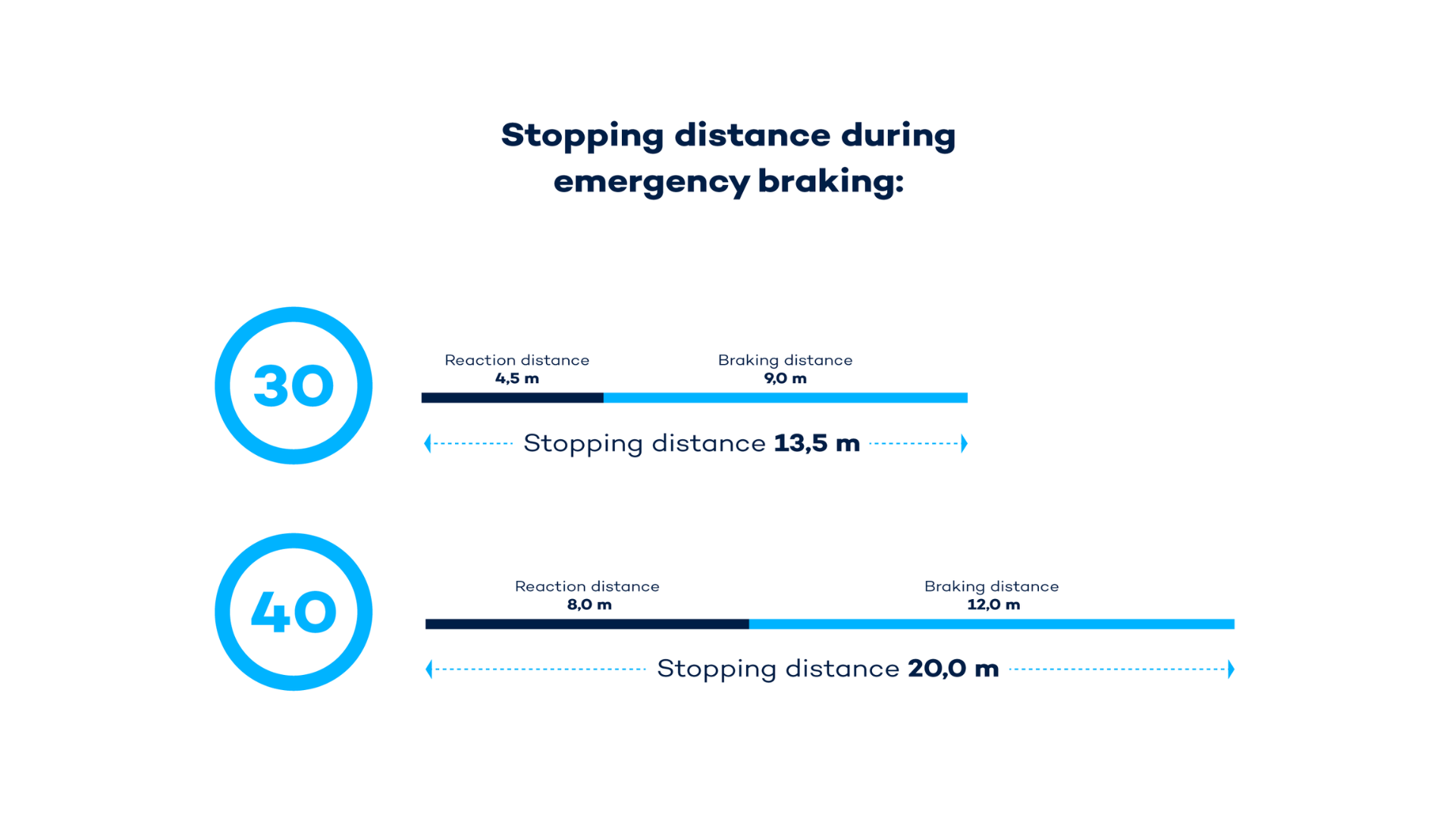 Stopping distance during emergency braking:

30

Reaction distance
4,5 m

Braking distance
9,0 m

Stopping distance 13,5 m

40

Reaction distance
8,0 m

Braking distance
12,0 m

Stopping distance 20,0 m