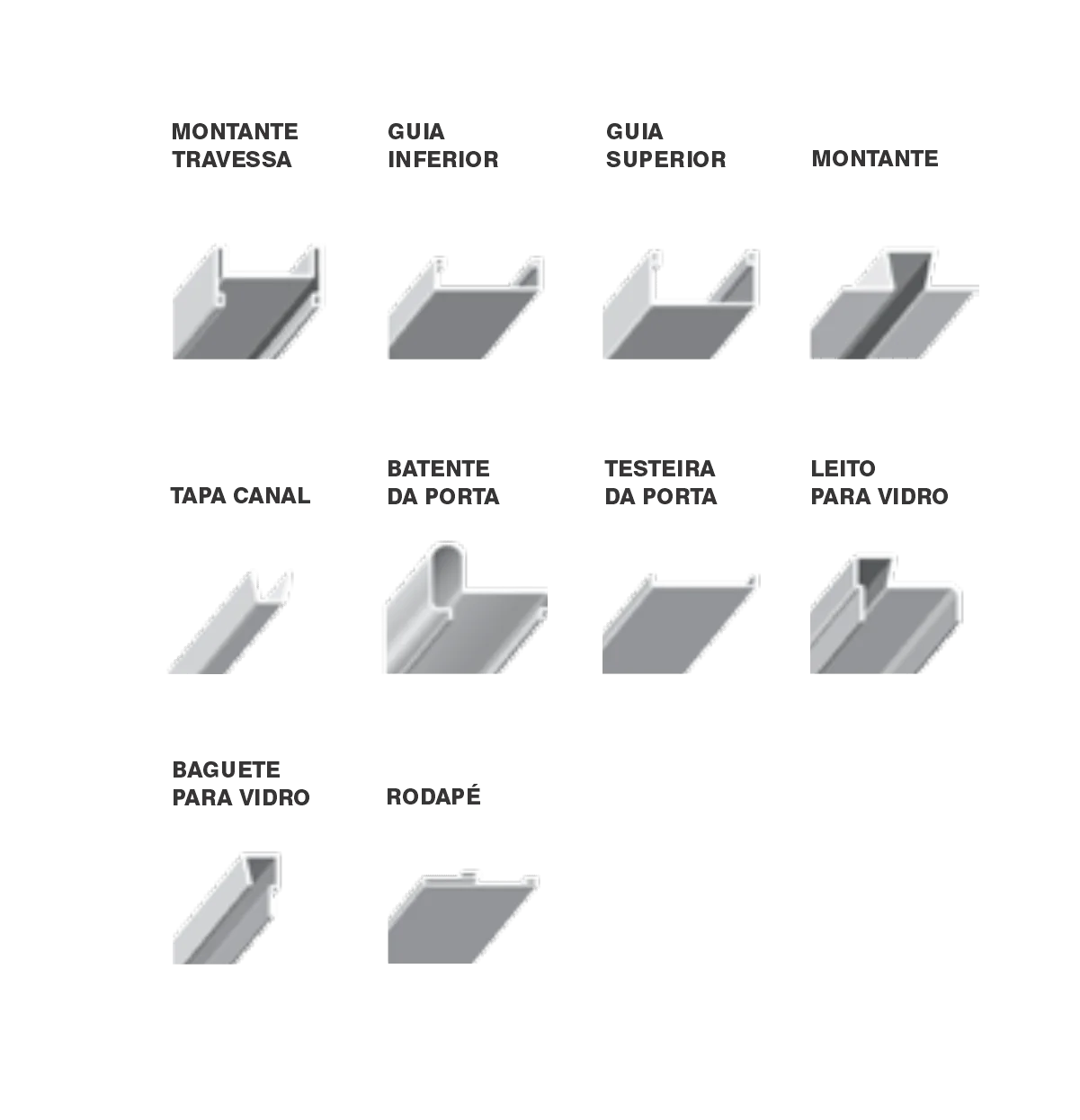 MONTANTE TRAVESSA

GUIA INFERIOR

GUIA SUPERIOR

MONTANTE

TAPA CANAL

BATENTE DA PORTA

TESTEIRA DA PORTA

LEITO PARA VIDRO

BAGUETE PARA VIDRO

RODAPÉ