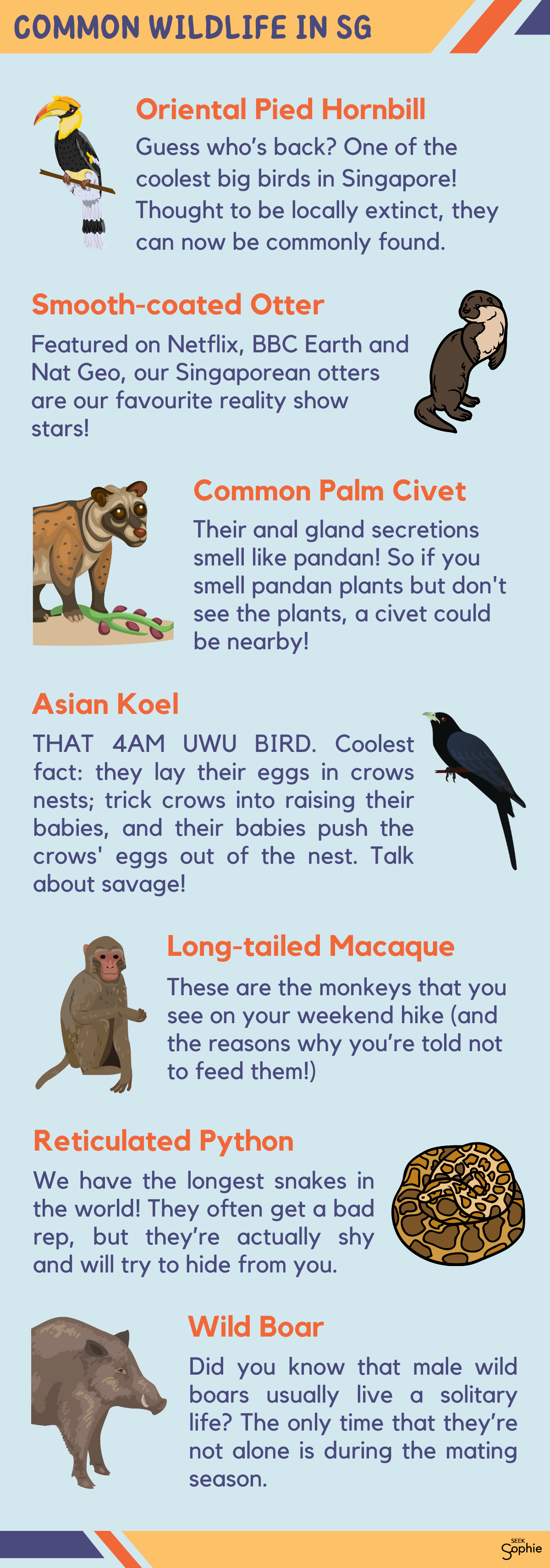 COMMON WILDLIFE IN SG

Oriental Pied Hornbill

Guess who's back? One of the coolest big birds in Singapore! Thought to be locally extinct, they can now be commonly found.

Smooth-coated Otter

Featured on Netflix, BBC Earth and Nat Geo, our Singaporean otters are our favourite reality show stars!

Common Palm Civet

Their anal gland secretions smell like pandan! So if you smell pandan plants but don't see the plants, a civet could be nearby!

Asian Koel

THAT 4AM UWU BIRD. Coolest fact: they lay their eggs in crows nests; trick crows into raising their babies, and their babies push the crows' eggs out of the nest. Talk about savage!

Long-tailed Macaque

These are the monkeys that you see on your weekend hike (and the reasons why you're told not to feed them!)

Reticulated Python

We have the longest snakes in the world! They often get a bad rep, but they're actually shy and will try to hide from you.

Wild Boar

Did you know that male wild boars usually live a solitary life? The only time that they're not alone is during the mating season.

SEEK Sophie