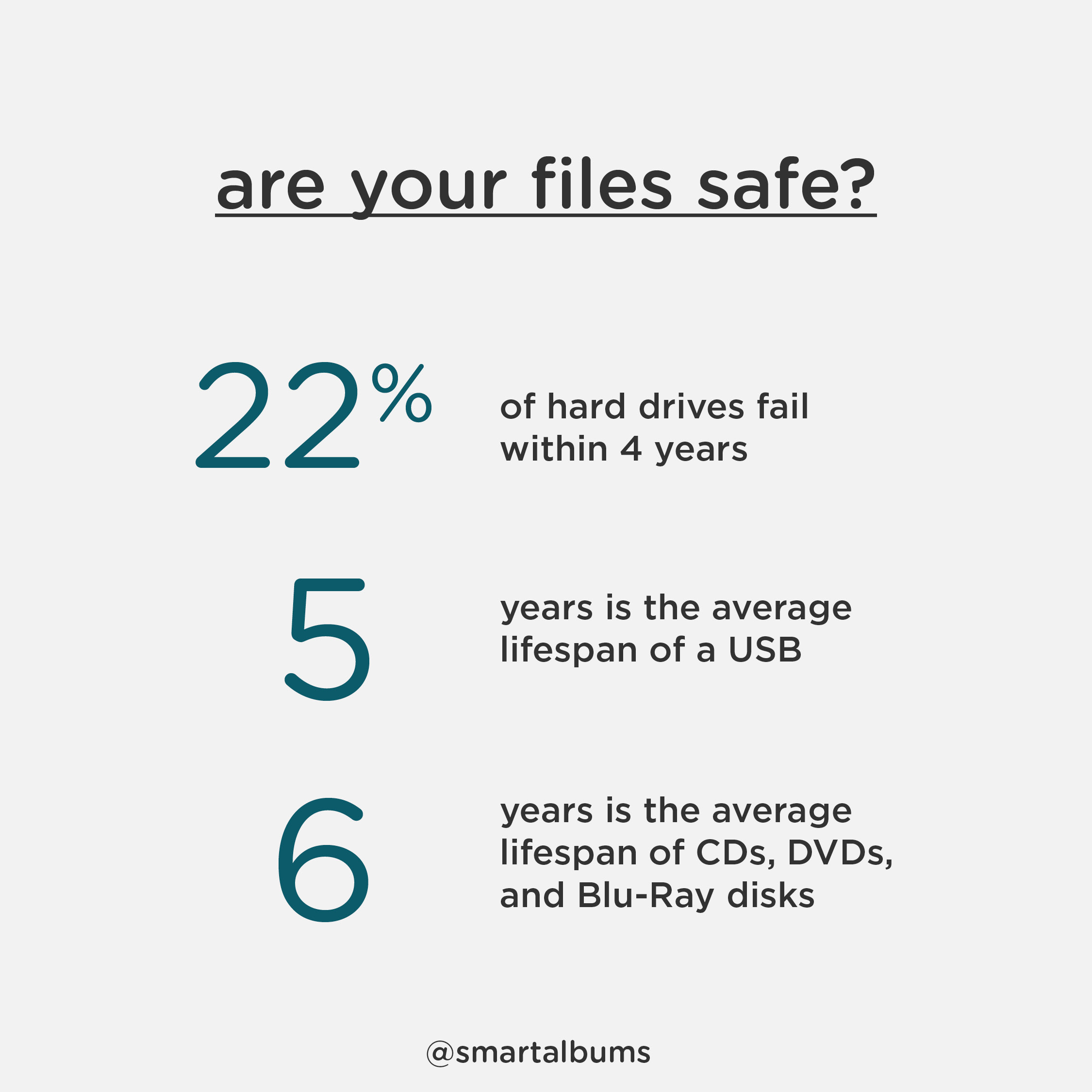 are your files safe?

22%

of hard drives fail within 4 years

5

years is the average lifespan of a USB

6

years is the average lifespan of CDs, DVDs, and Blu-Ray disks

@smartalbums