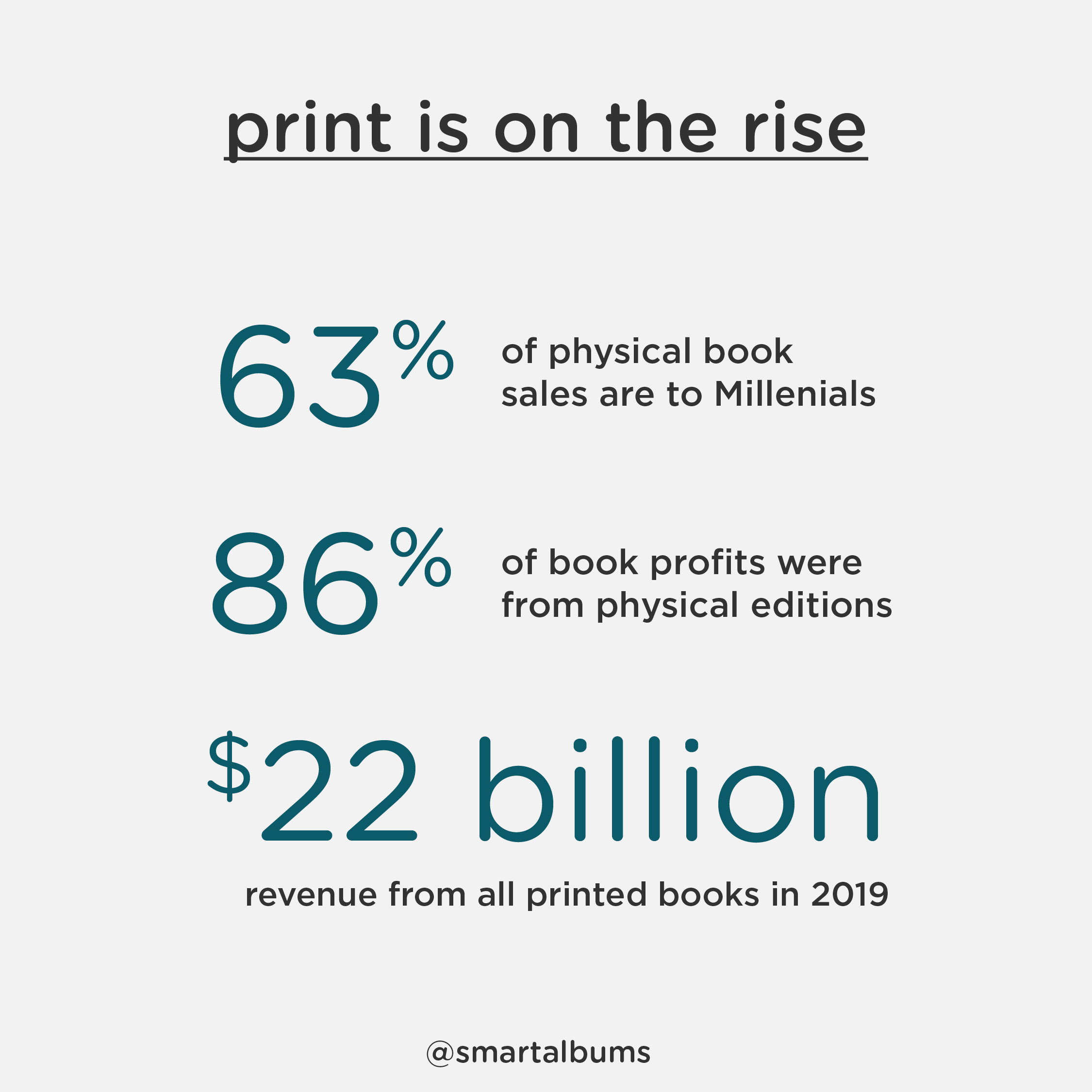 print is on the rise

63% of physical book sales are to Millenials

86% of book profits were from physical editions

$22 billion

revenue from all printed books in 2019

@smartalbums