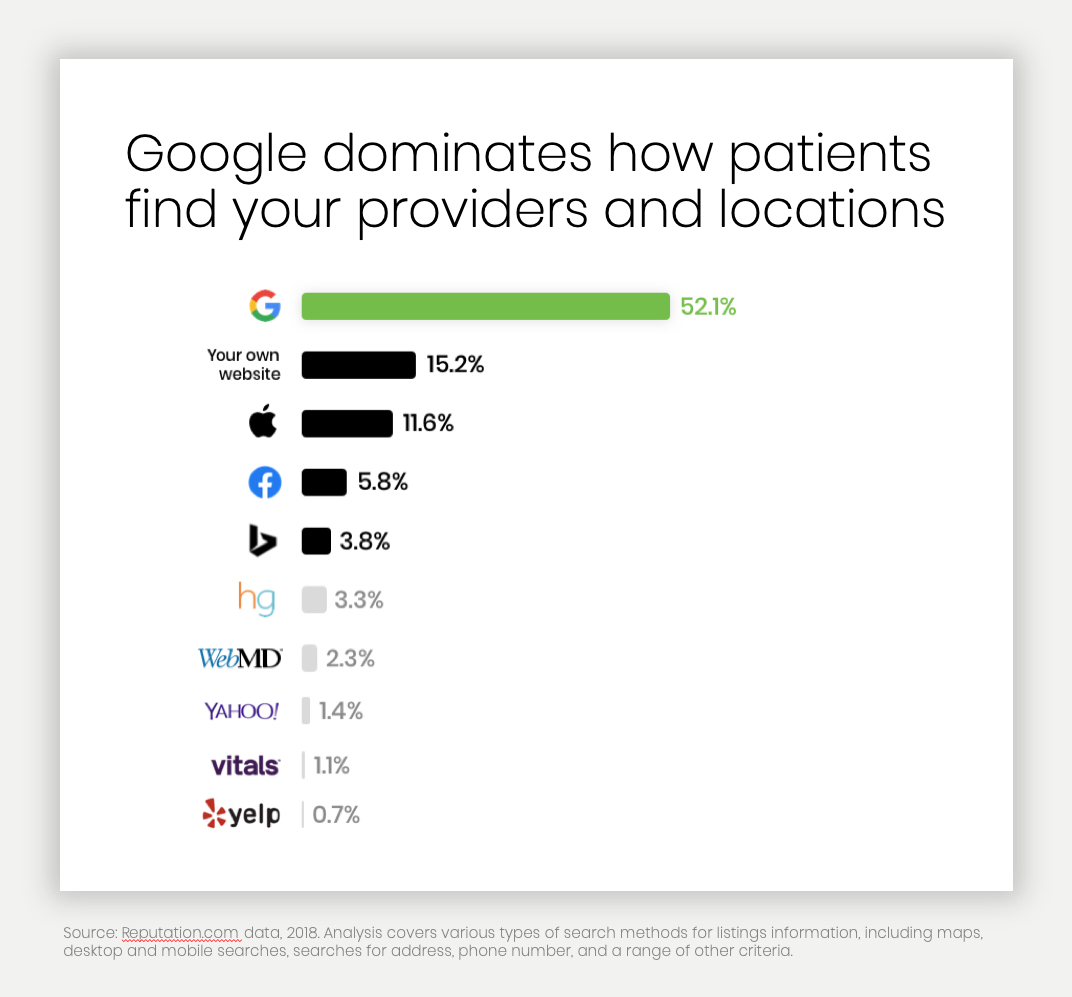 Google dominates how patients find your providers and locations

G 52.1%

Your own website 15.2%

11.6%

5.8%

3.8%

hg 3.3%

WebMD 2.3%

YAHOO! 1.4%

vitals 1.1%

yelp 0.7%

Source: Reputation.com data, 2018. Analysis covers various types of search methods for listings information, including maps, desktop and mobile searches, searches for address, phone number, and a range of other criteria.