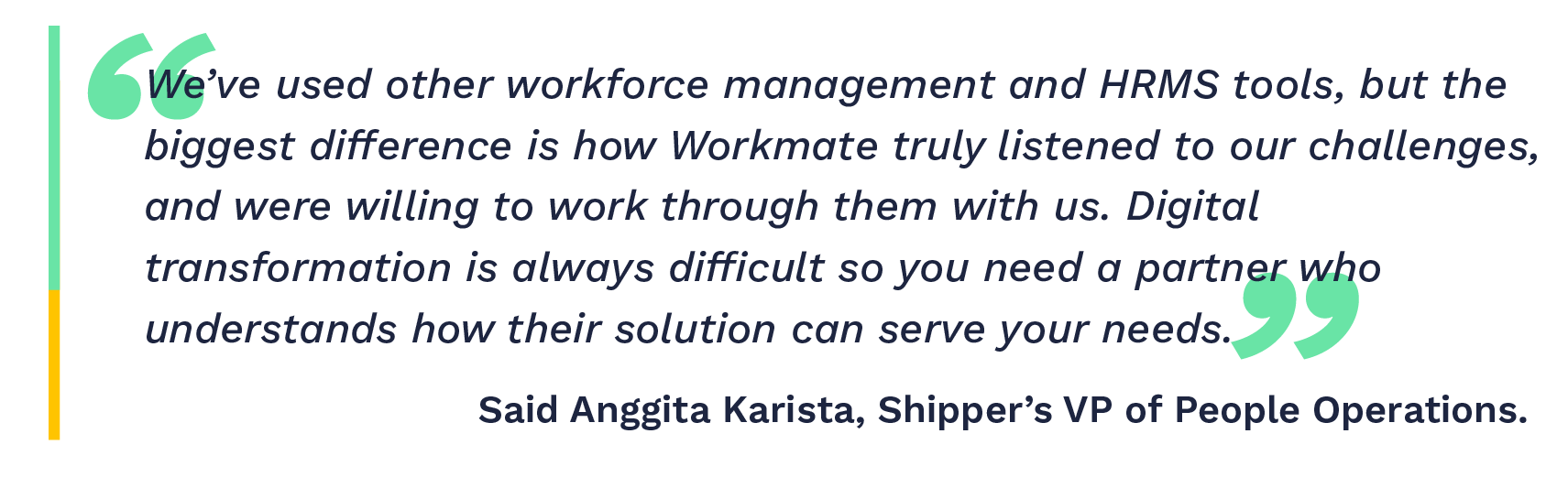 “We’ve used other workforce management and HRMS tools, but the biggest difference is how Workmate truly listened to our challenges, and were willing to work through them with us. Digital transformation is always difficult so you need a partner who understands how their solution can serve your needs.”

Said Anggita Karista, Shipper’s VP of People Operations.