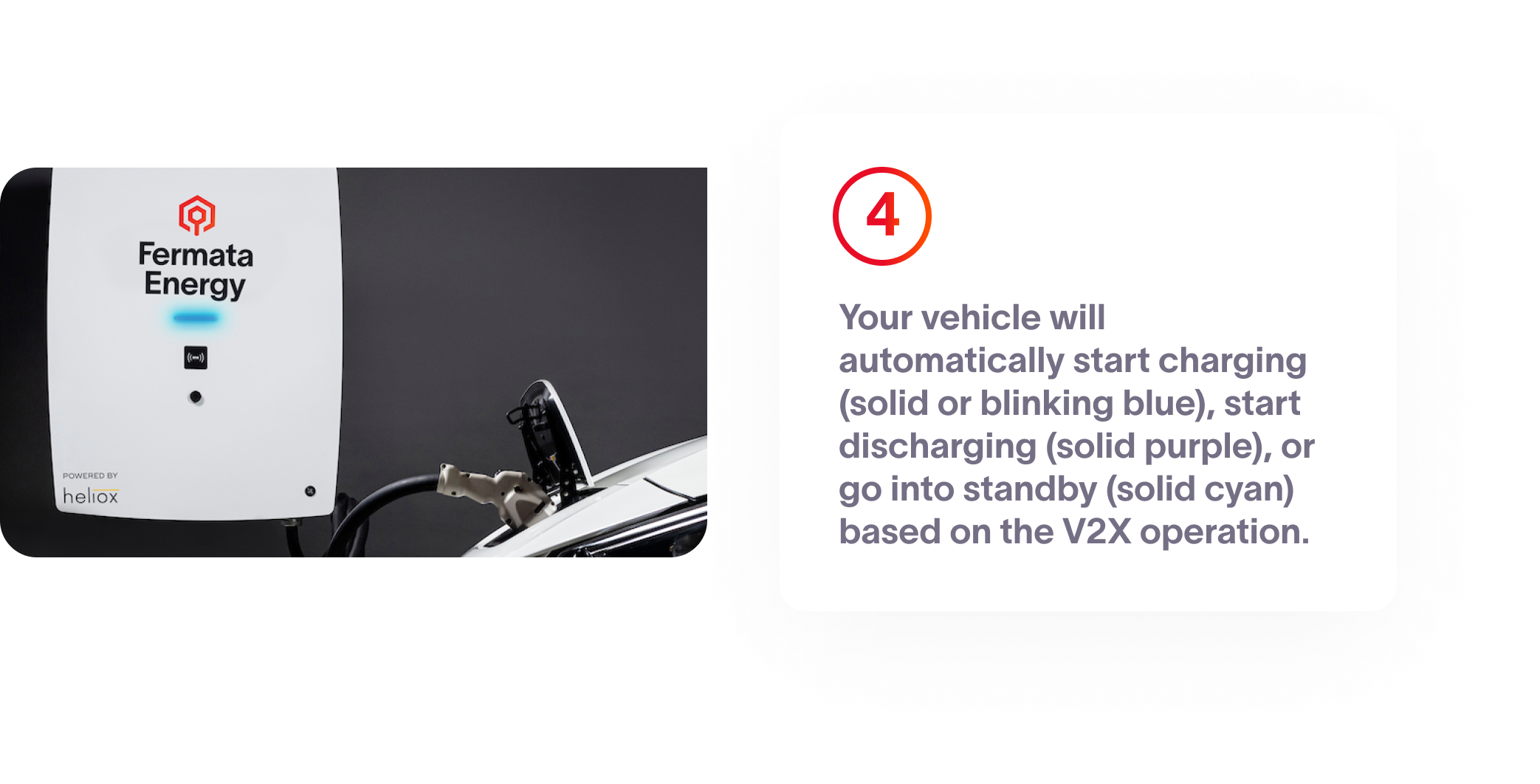 Fermata Energy

POWERED BY
heliox

4

Your vehicle will automatically start charging (solid or blinking blue), start discharging (solid purple), or go into standby (solid cyan) based on the V2X operation.