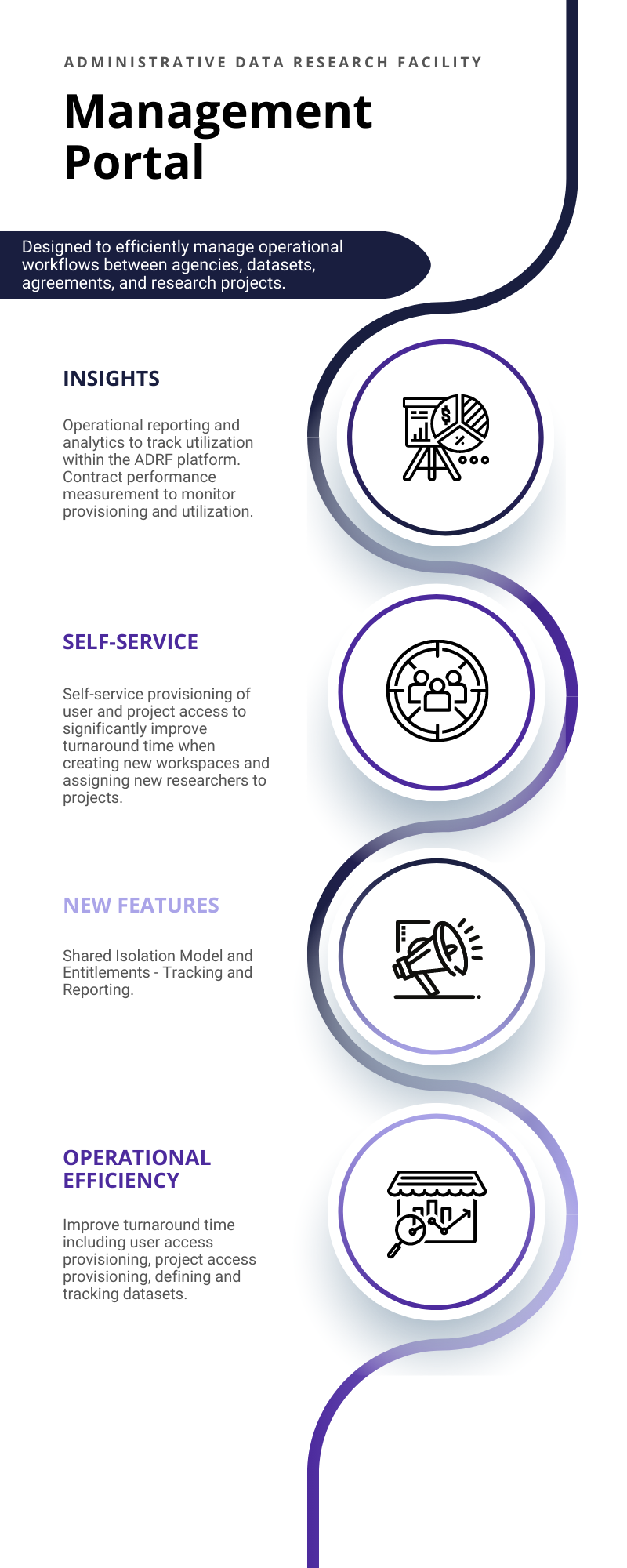 ADMINISTRATIVE DATA RESEARCH FACILITY

Management Portal

Designed to efficiently manage operational workflows between agencies, datasets, agreements, and research projects.

INSIGHTS

Operational reporting and analytics to track utilization within the ADRF platform. Contract performance measurement to monitor provisioning and utilization.

SELF-SERVICE

Self-service provisioning of user and project access to significantly improve turnaround time when creating new workspaces and assigning new researchers to projects.

NEW FEATURES

Shared Isolation Model and Entitlements - Tracking and Reporting.

OPERATIONAL EFFICIENCY

Improve turnaround time including user access provisioning, project access provisioning, defining and tracking datasets.